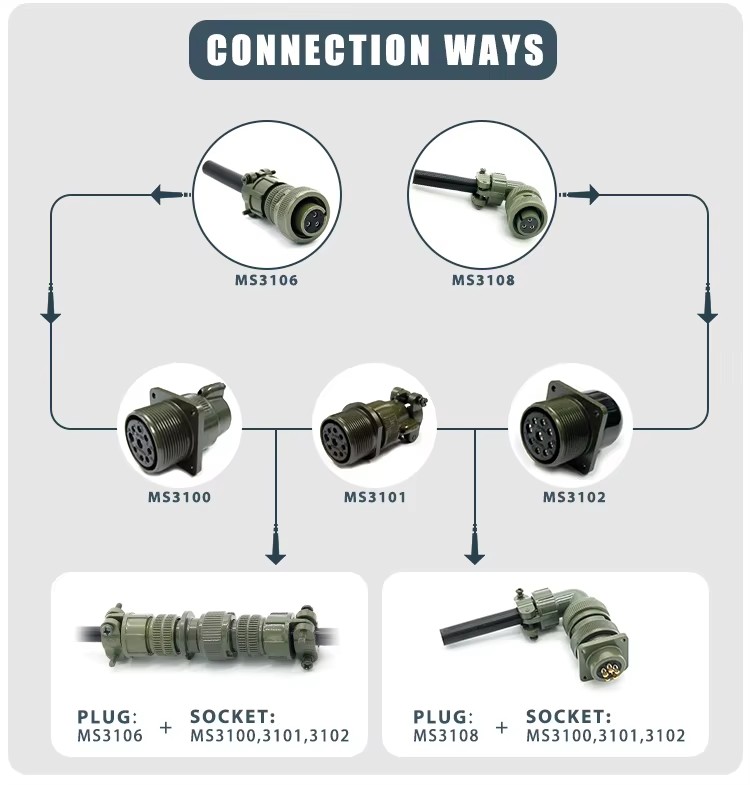 CONNECTION WAYS

MS3106

MS3108

MS3100

MS3101

MS3102

PLUG: MS3106 + SOCKET: MS3100,3101,3102

PLUG: MS3108 + SOCKET: MS3100,3101,3102